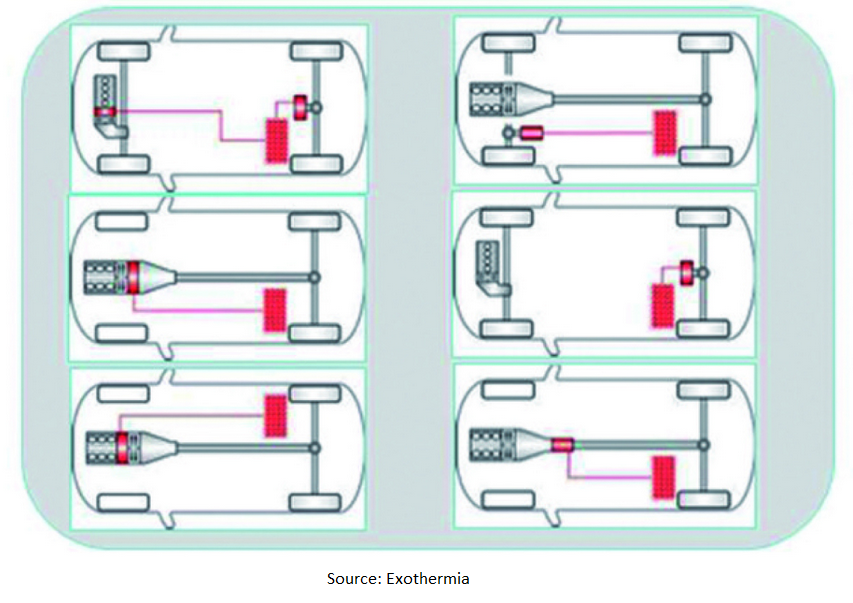 Source: Exothermia